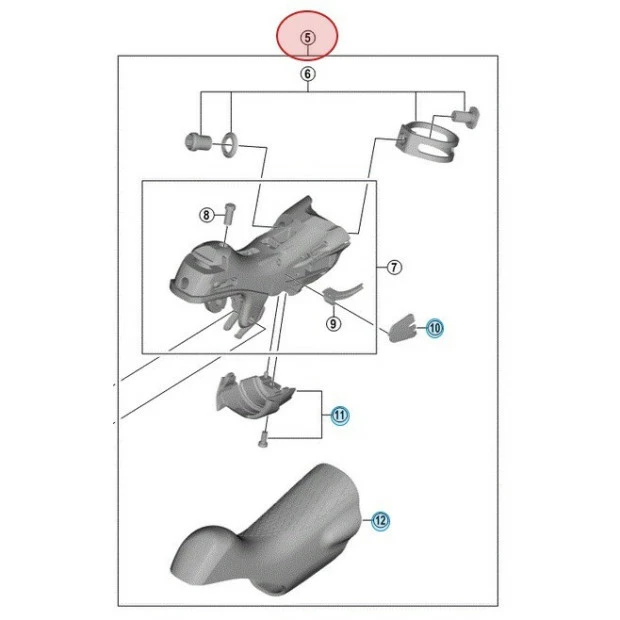 5
6
8
7
9
10
11
12